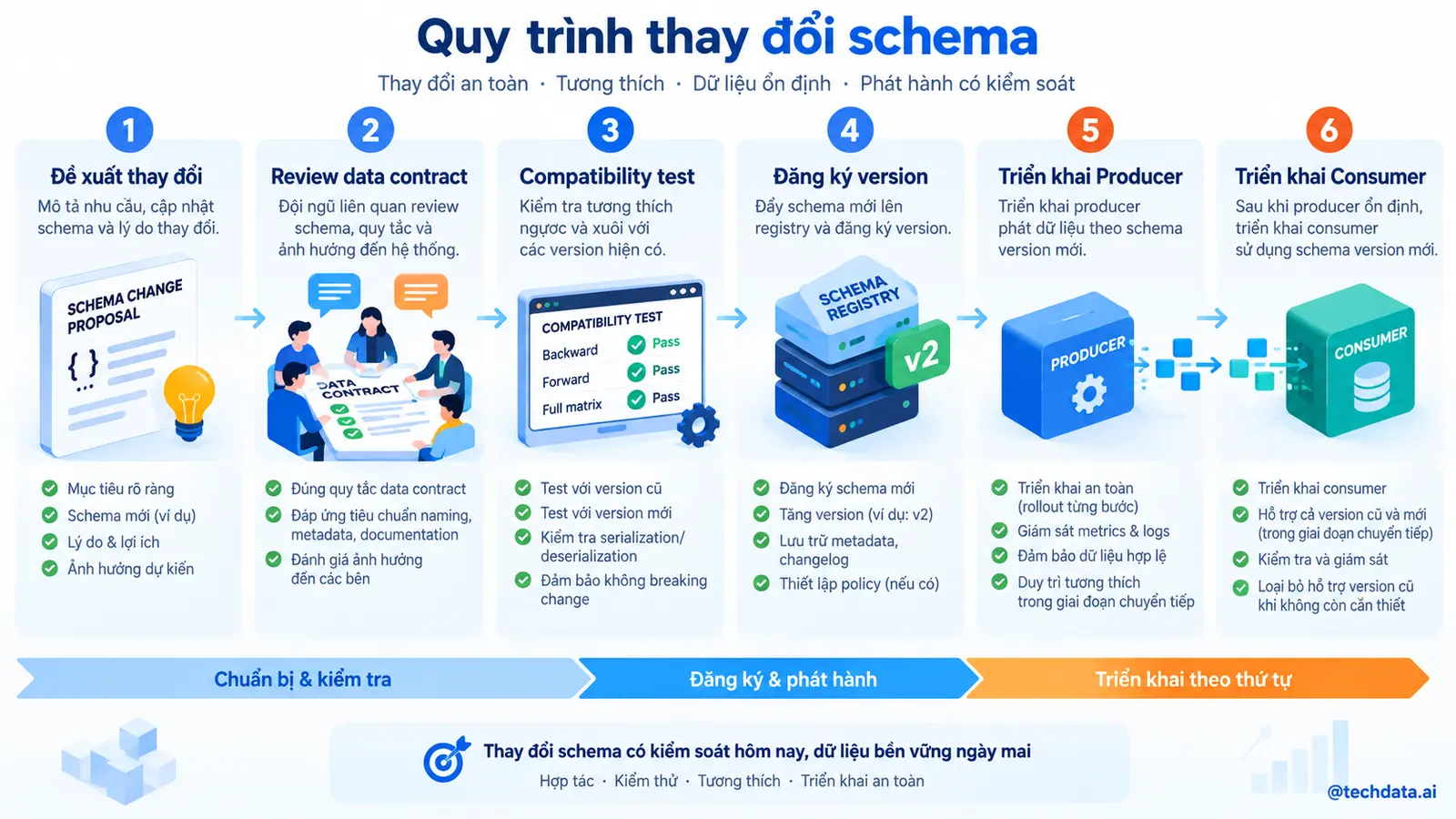 Quy trình thay đổi schema

Thay đổi an toàn · Tương thích · Dữ liệu ổn định · Phát hành có kiểm soát

1
Đề xuất thay đổi
Mô tả nhu cầu, cập nhật schema và lý do thay đổi.
SCHEMA CHANGE PROPOSAL
{ }
Mục tiêu rõ ràng
Schema mới (ví dụ)
Lý do & lợi ích
Ảnh hưởng dự kiến

2
Review data contract
Đội ngũ liên quan review schema, quy tắc và ảnh hưởng đến hệ thống.
DATA CONTRACT
Đúng quy tắc data contract
Đáp ứng tiêu chuẩn naming, metadata, documentation
Đánh giá ảnh hưởng đến các bên

3
Compatibility test
Kiểm tra tương thích ngược và xuôi với các version hiện có.
COMPATIBILITY TEST
Backward Pass
Forward Pass
Full matrix Pass
Test với version cũ
Test với version mới
Kiểm tra serialization/ deserialization
Đảm bảo không breaking change

4
Đăng ký version
Đẩy schema mới lên registry và đăng ký version.
SCHEMA REGISTRY
v2
Đăng ký schema mới
Tăng version (ví dụ: v2)
Lưu trữ metadata, changelog
Thiết lập policy (nếu có)

5
Triển khai Producer
Triển khai producer phát dữ liệu theo schema version mới.
PRODUCER
Triển khai an toàn (rollout từng bước)
Giám sát metrics & logs
Đảm bảo dữ liệu hợp lệ
Duy trì tương thích trong giai đoạn chuyển tiếp

6
Triển khai Consumer
Sau khi producer ổn định, triển khai consumer sử dụng schema version mới.
CONSUMER
Triển khai consumer
Hỗ trợ cả version cũ và mới (trong giai đoạn chuyển tiếp)
Kiểm tra và giám sát
Loại bỏ hỗ trợ version cũ khi không còn cần thiết

Chuẩn bị & kiểm tra
Đăng ký & phát hành
Triển khai theo thứ tự

Thay đổi schema có kiểm soát hôm nay, dữ liệu bền vững ngày mai
Hợp tác · Kiểm thử · Tương thích · Triển khai an toàn

@techdata.ai